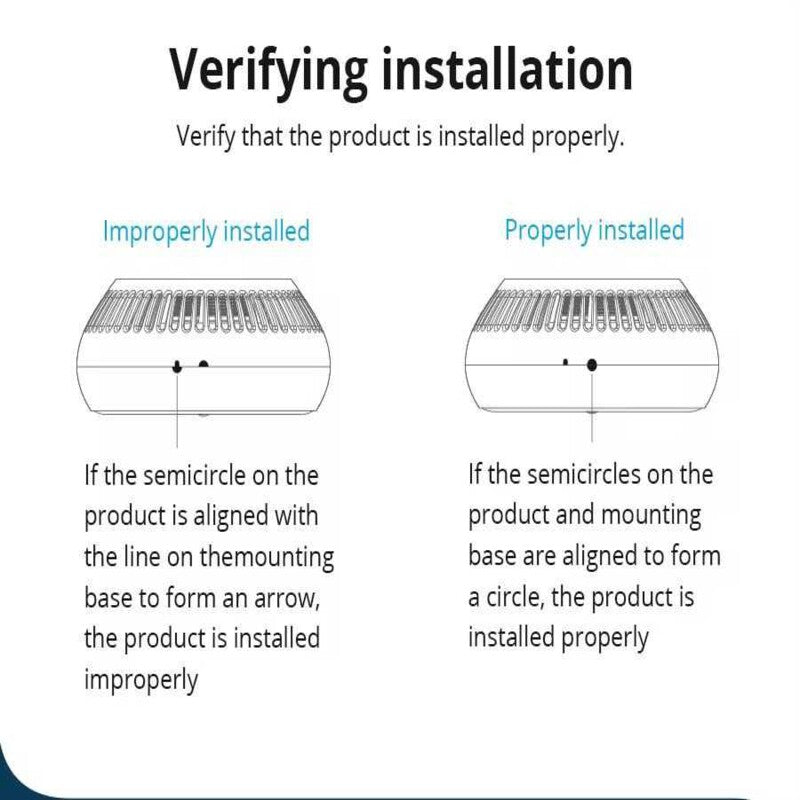 Verifying installation

Verify that the product is installed properly.

Improperly installed

If the semicircle on the product is aligned with the line on themounting base to form an arrow, the product is installed improperly

Properly installed

If the semicircles on the product and mounting base are aligned to form a circle, the product is installed properly